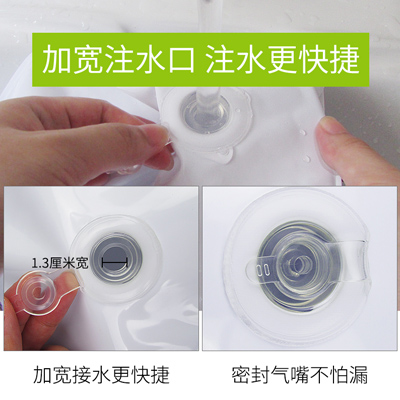 加宽注水口 注水更快捷

1.3厘米宽

加宽接水更快捷

密封气嘴不怕漏